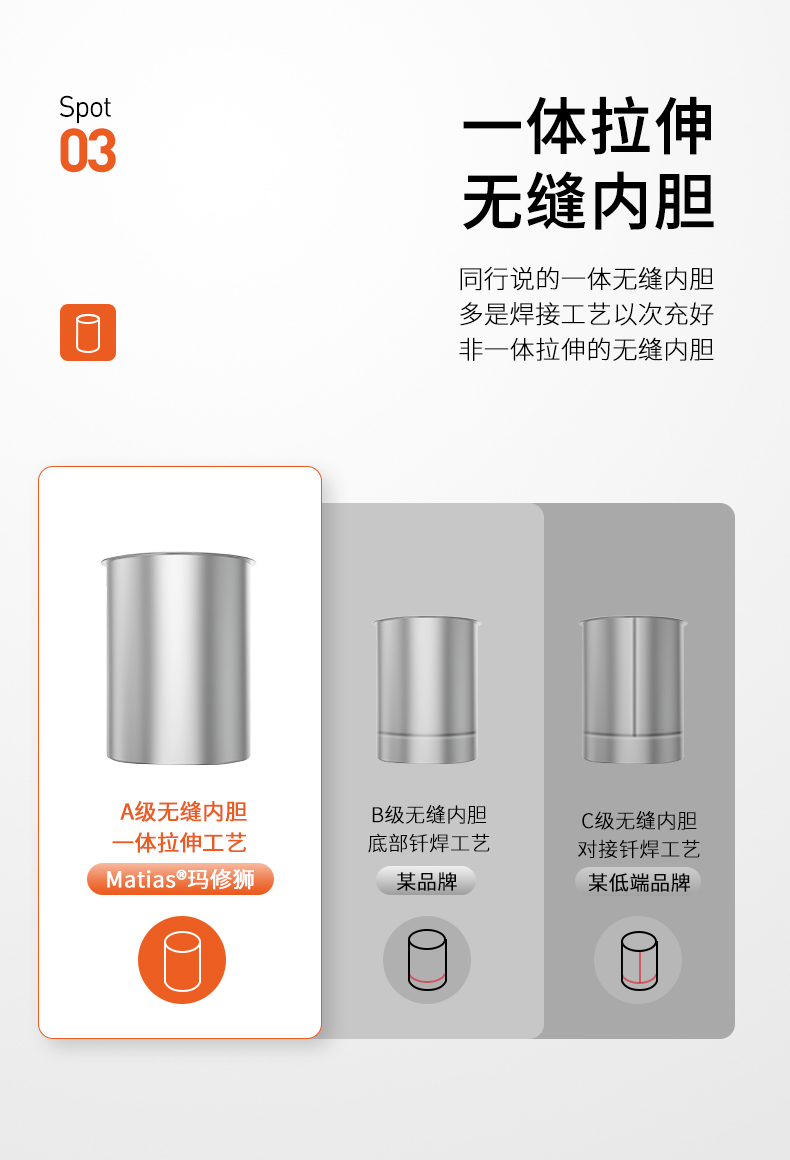 Spot
03

一体拉伸
无缝内胆

同行说的一体无缝内胆
多是焊接工艺以次充好
非一体拉伸的无缝内胆

A级无缝内胆
一体拉伸工艺
Matias®玛修狮

B级无缝内胆
底部钎焊工艺
某品牌

C级无缝内胆
对接钎焊工艺
某低端品牌