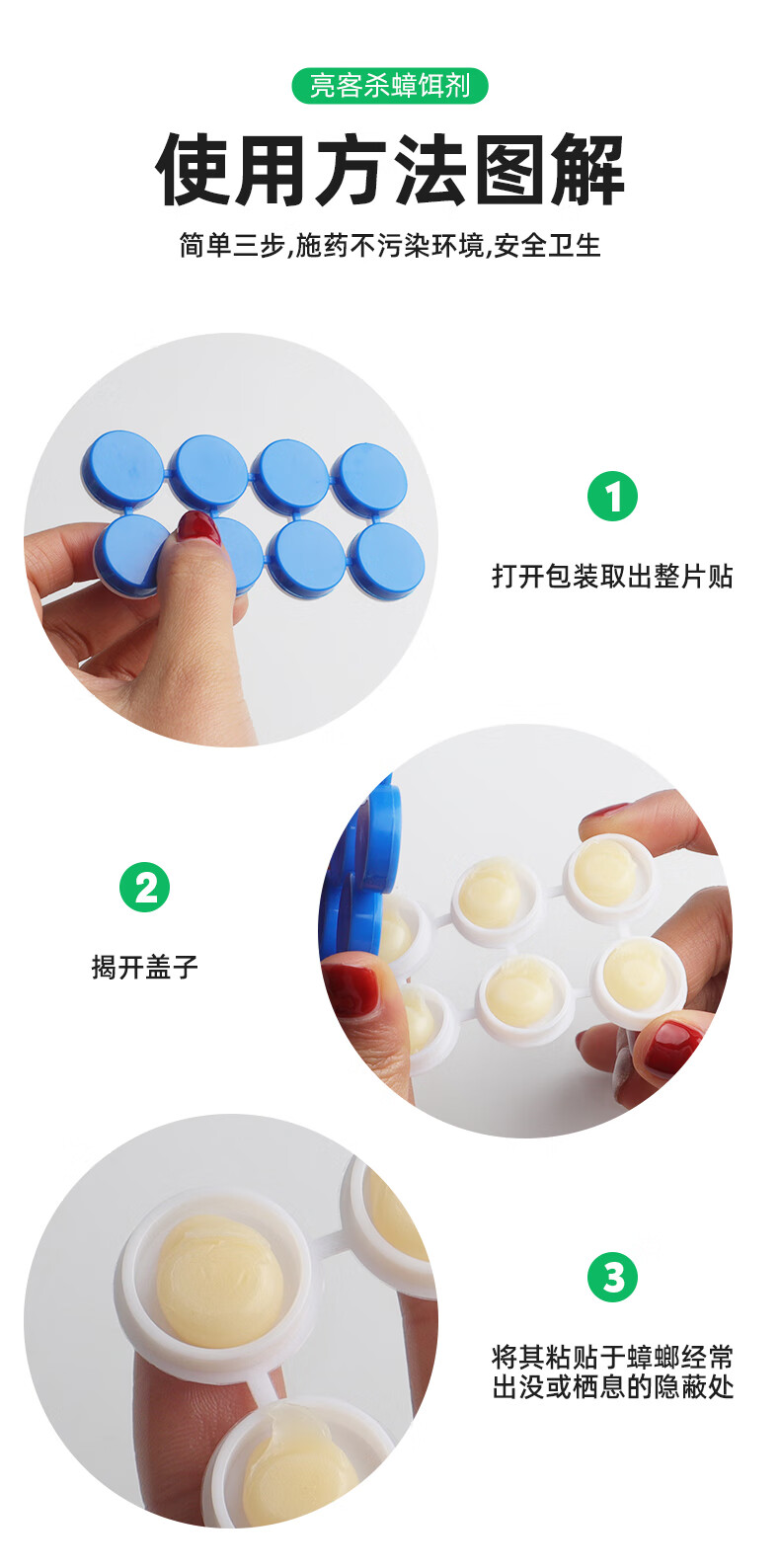 亮客杀蟑饵剂

使用方法图解

简单三步,施药不污染环境,安全卫生

1

打开包装取出整片贴

2

揭开盖子

3

将其粘贴于蟑螂经常出没或栖息的隐蔽处