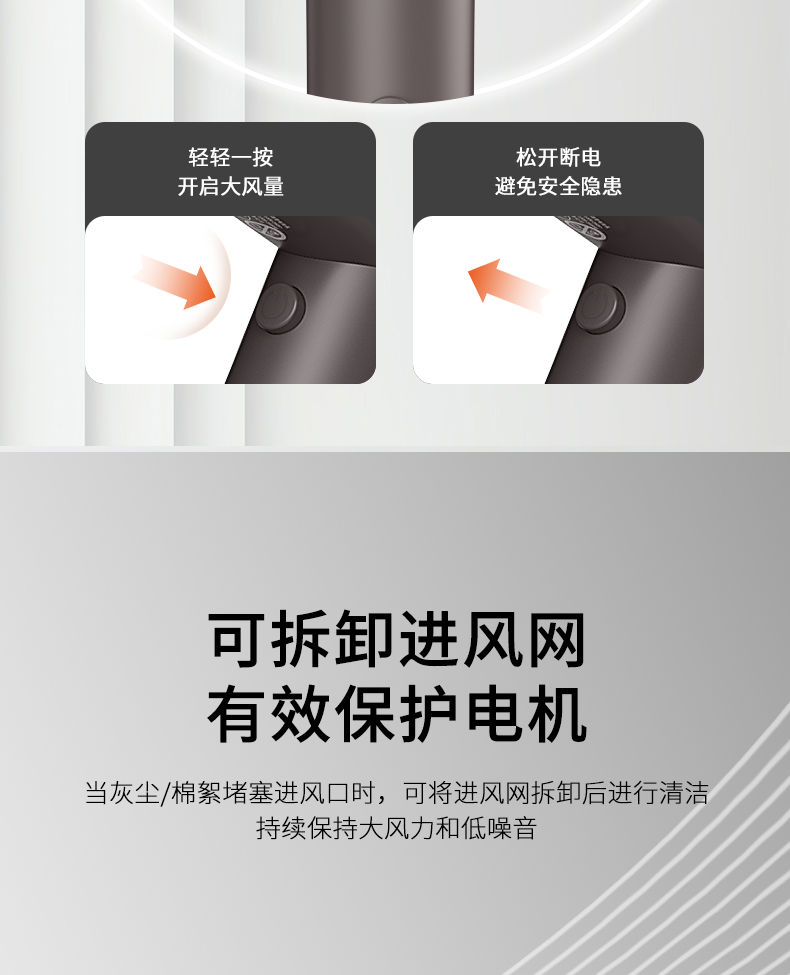 轻轻一按
开启大风量

松开断电
避免安全隐患

可拆卸进风网
有效保护电机

当灰尘/棉絮堵塞进风口时，可将进风网拆卸后进行清洁
持续保持大风力和低噪音