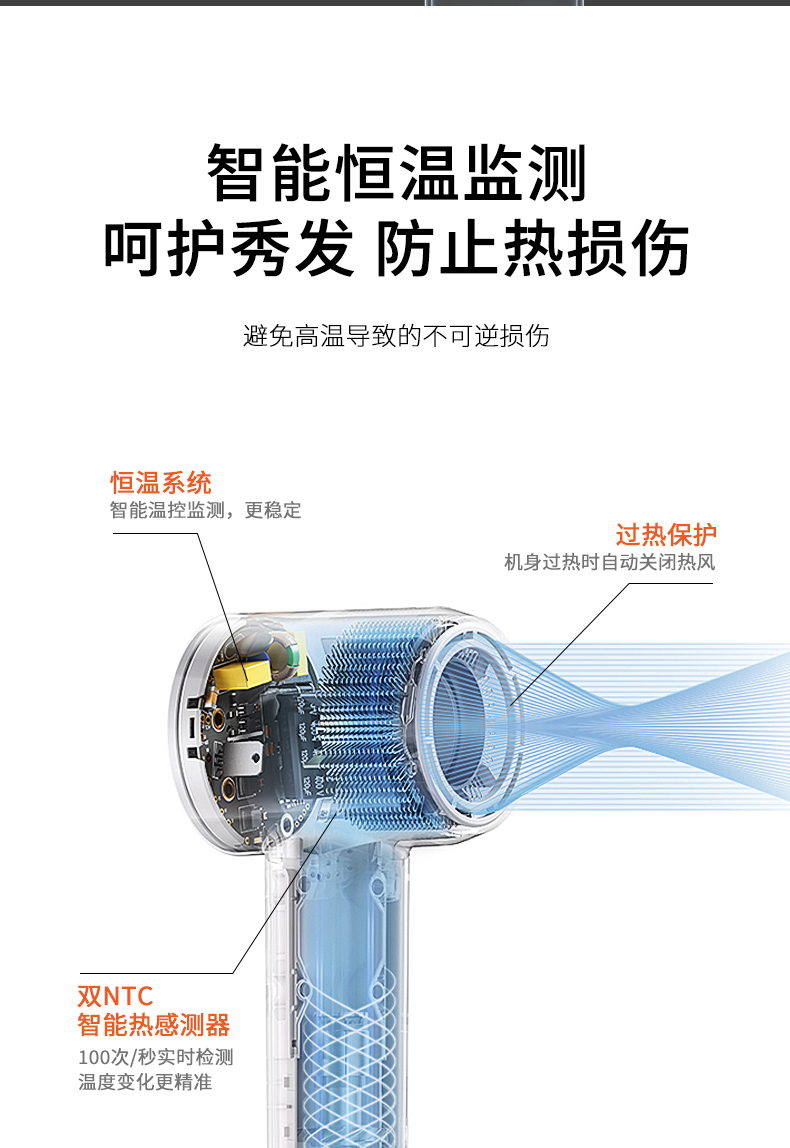 智能恒温监测
呵护秀发 防止热损伤

避免高温导致的不可逆损伤

恒温系统
智能温控监测，更稳定

过热保护
机身过热时自动关闭热风

双NTC
智能热感测器
100次/秒实时检测
温度变化更精准