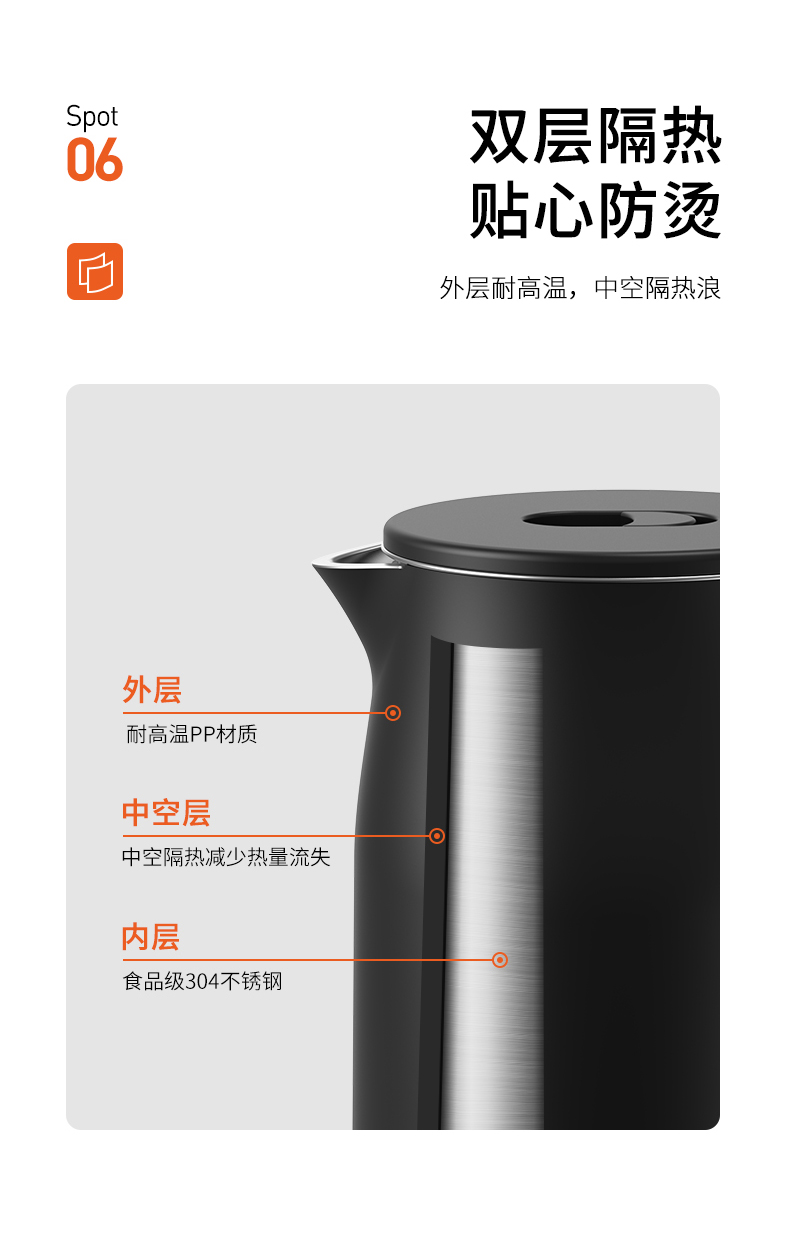 Spot
06

双层隔热
贴心防烫

外层耐高温，中空隔热浪

外层
耐高温PP材质

中空层
中空隔热减少热量流失

内层
食品级304不锈钢