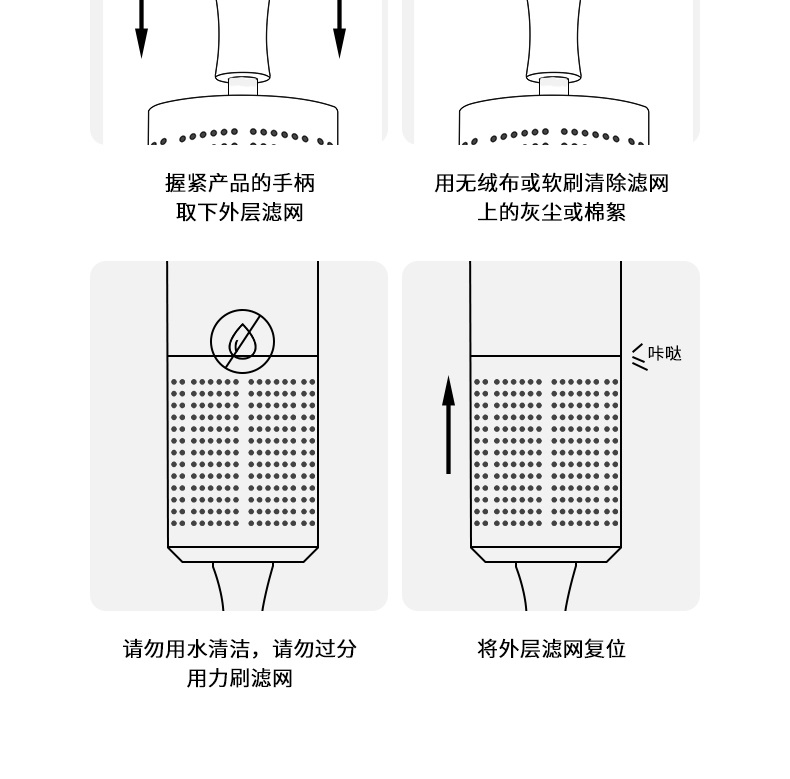 握紧产品的手柄
取下外层滤网

用无绒布或软刷清除滤网
上的灰尘或棉絮

咔哒

请勿用水清洁，请勿过分
用力刷滤网

将外层滤网复位