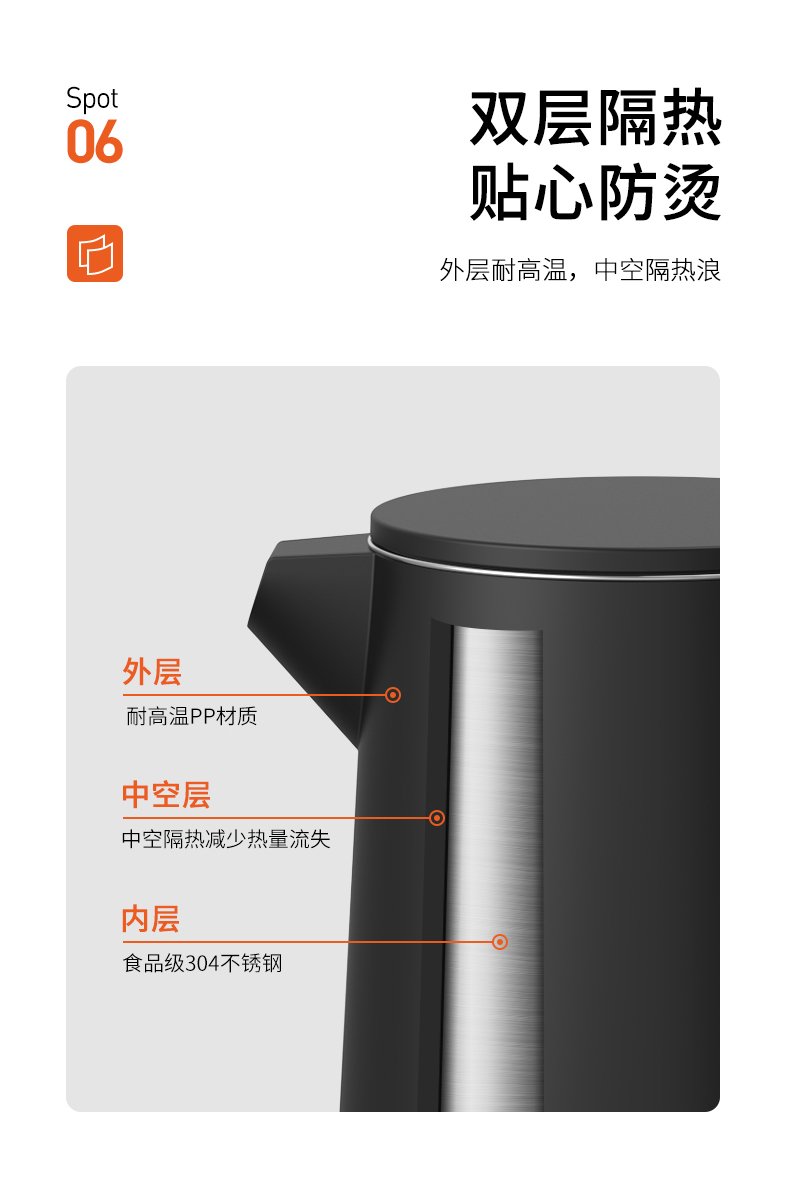 Spot
06

双层隔热
贴心防烫

外层耐高温，中空隔热浪

外层
耐高温PP材质

中空层
中空隔热减少热量流失

内层
食品级304不锈钢