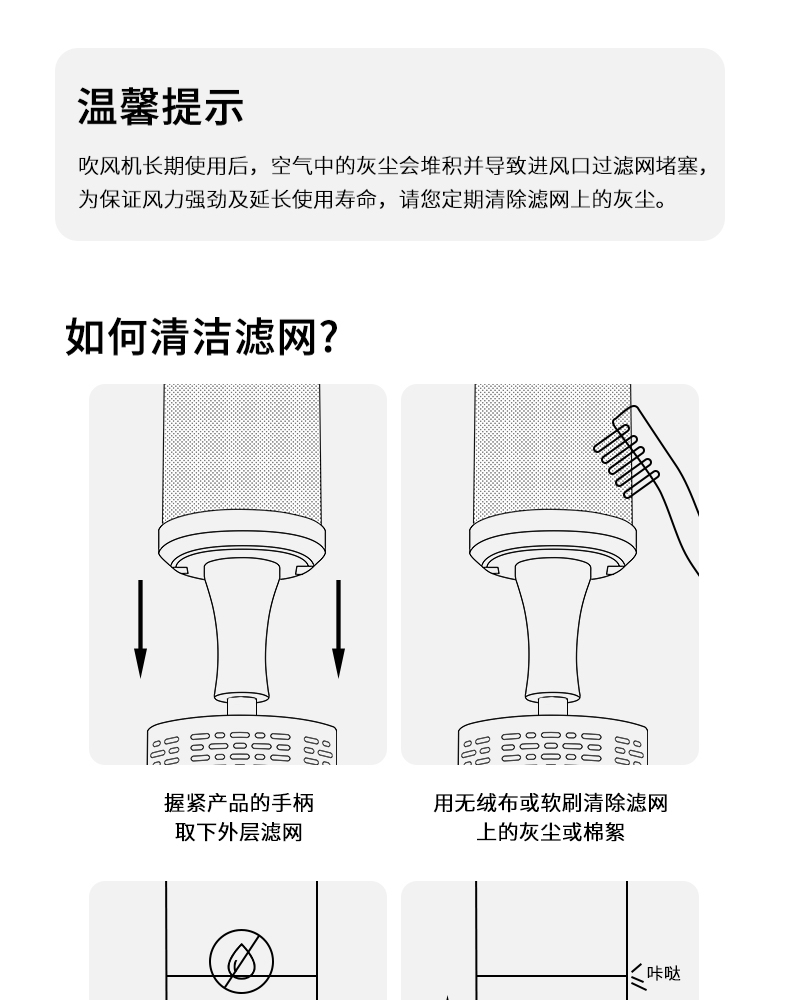 温馨提示

吹风机长期使用后，空气中的灰尘会堆积并导致进风口过滤网堵塞，为保证风力强劲及延长使用寿命，请您定期清除滤网上的灰尘。

如何清洁滤网?

握紧产品的手柄
取下外层滤网

用无绒布或软刷清除滤网
上的灰尘或棉絮

咔哒